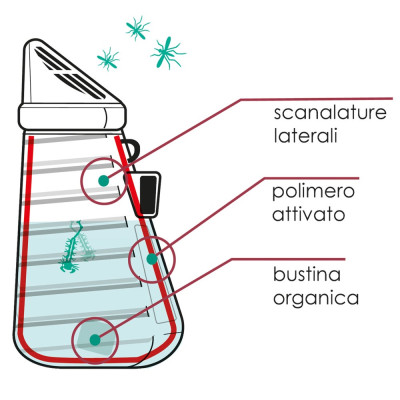 scanalature laterali

polimero attivato

bustina organica