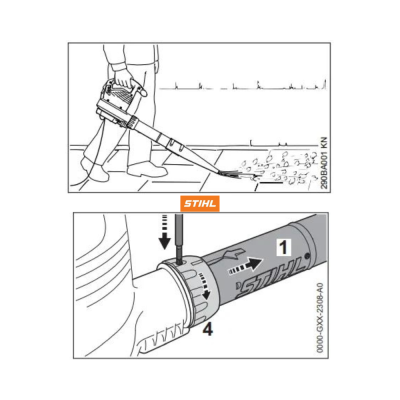 290BA001 KN

STIHL

1

STIHL

4

0000-GXX-2308-A0