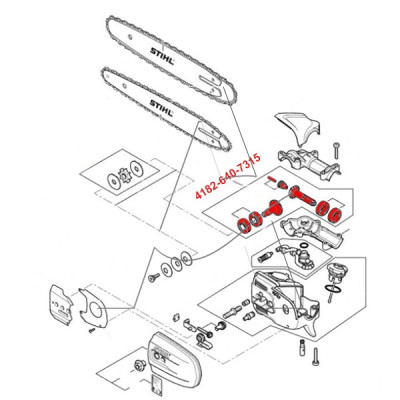 STIHL
STIHL
4182-640-7315